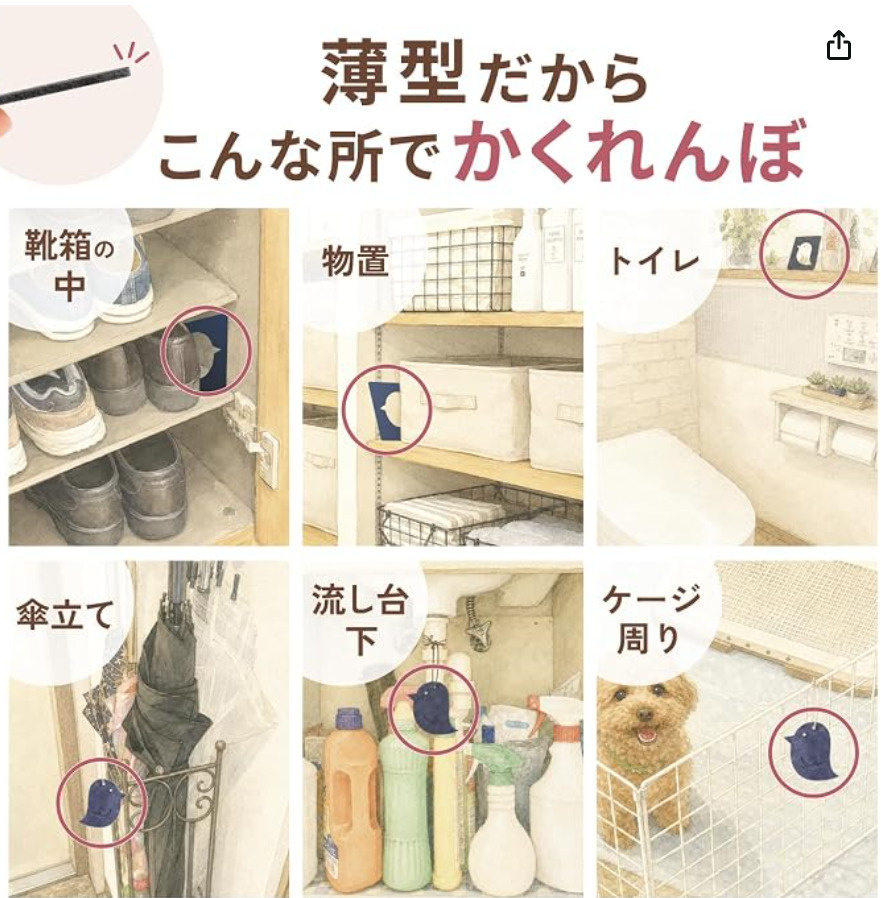 薄型だから
こんな所でかくれんぼ

靴箱の中

物置

トイレ

傘立て

流し台下

ケージ周り