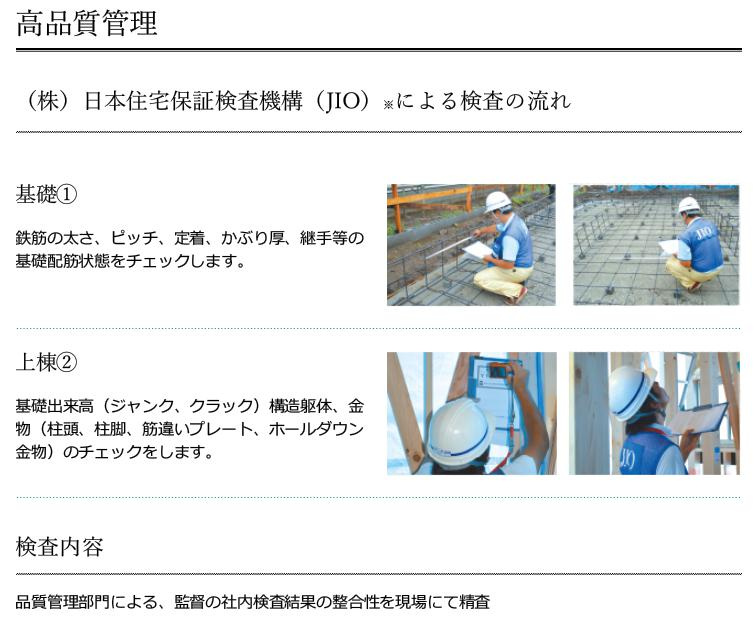 高品質管理

（株）日本住宅保証検査機構（JIO）※による検査の流れ

基礎①

鉄筋の太さ、ピッチ、定着、かぶり厚、継手等の基礎配筋状態をチェックします。

JIO

上棟②

基礎出来高（ジャンク、クラック）構造躯体、金物（柱頭、柱脚、筋違いプレート、ホールダウン金物）のチェックをします。

JIO

検査内容

品質管理部門による、監督の社内検査結果の整合性を現場にて精査