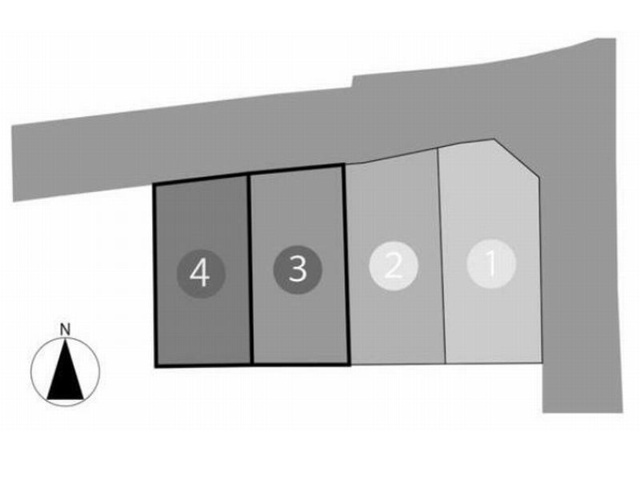 4
3
2
1
N