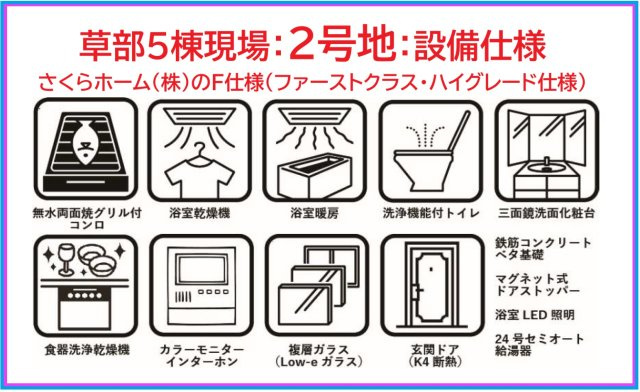 草部5棟現場:2号地:設備仕様

さくらホーム(株)のF仕様(ファーストクラス・ハイグレード仕様)

無水両面焼グリル付コンロ

浴室乾燥機

浴室暖房

洗浄機能付トイレ

三面鏡洗面化粧台

食器洗浄乾燥機

カラーモニターインターホン

複層ガラス(Low-e ガラス)

玄関ドア(K4 断熱)

鉄筋コンクリートベタ基礎

マグネット式ドアストッパー

浴室 LED 照明

24 号セミオート給湯器