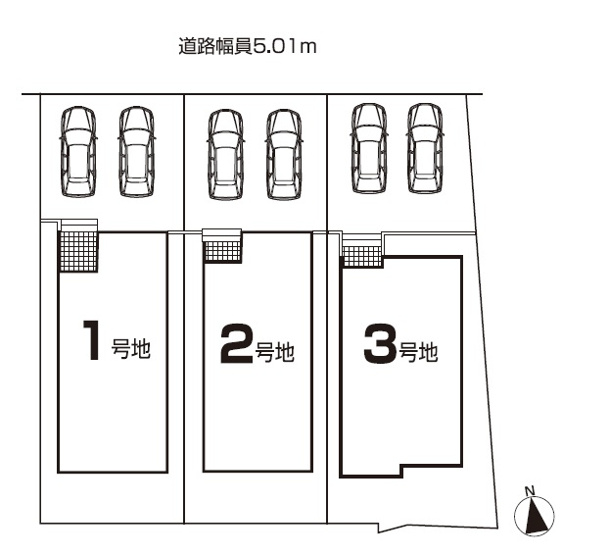 道路幅員5.01m

1号地

2号地

3号地

N