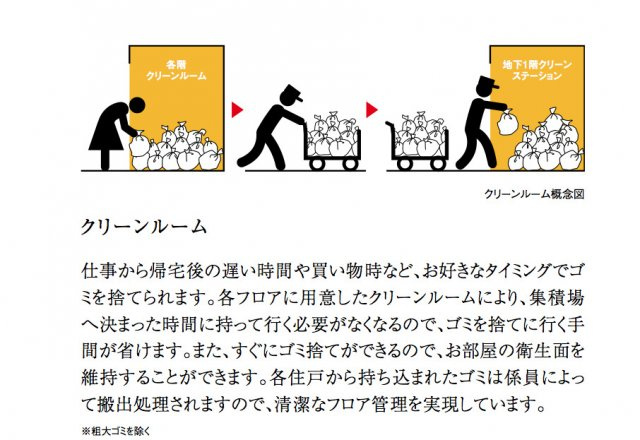 各階
クリーンルーム

地下1階クリーン
ステーション

クリーンルーム概念図

クリーンルーム

仕事から帰宅後の遅い時間や買い物時など、お好きなタイミングでゴミを捨てられます。各フロアに用意したクリーンルームにより、集積場へ決まった時間に持って行く必要がなくなるので、ゴミを捨てに行く手間が省けます。また、すぐにゴミ捨てができるので、お部屋の衛生面を維持することができます。各住戸から持ち込まれたゴミは係員によって搬出処理されますので、清潔なフロア管理を実現しています。

※粗大ゴミを除く