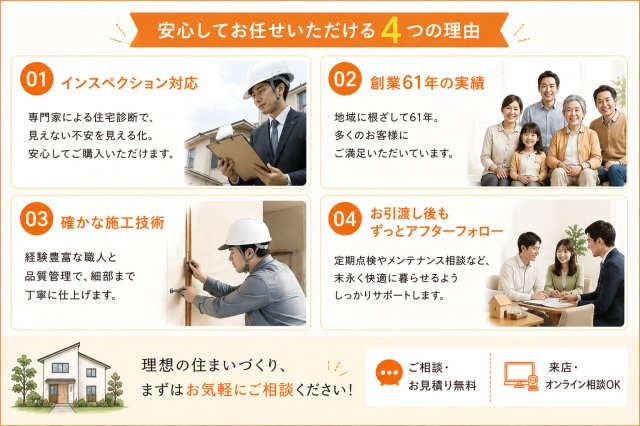 安心してお任せいただける4つの理由

01 インスペクション対応

専門家による住宅診断で、見えない不安を見える化。安心してご購入いただけます。

02 創業61年の実績

地域に根ざして61年。多くのお客様にご満足いただいています。

03 確かな施工技術

経験豊富な職人と品質管理で、細部まで丁寧に仕上げます。

04 お引渡し後もずっとアフターフォロー

定期点検やメンテナンス相談など、末永く快適に暮らせるようしっかりサポートします。

理想の住まいづくり、まずはお気軽にご相談ください！

ご相談・お見積り無料

来店・オンライン相談OK