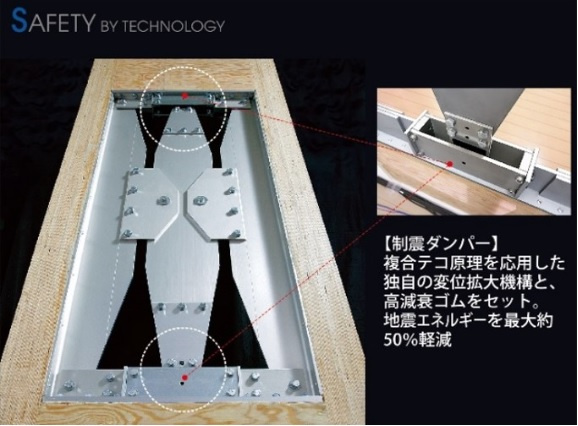 SAFETY BY TECHNOLOGY

【制震ダンパー】
複合テコ原理を応用した独自の変位拡大機構と、高減衰ゴムをセット。地震エネルギーを最大約50%軽減