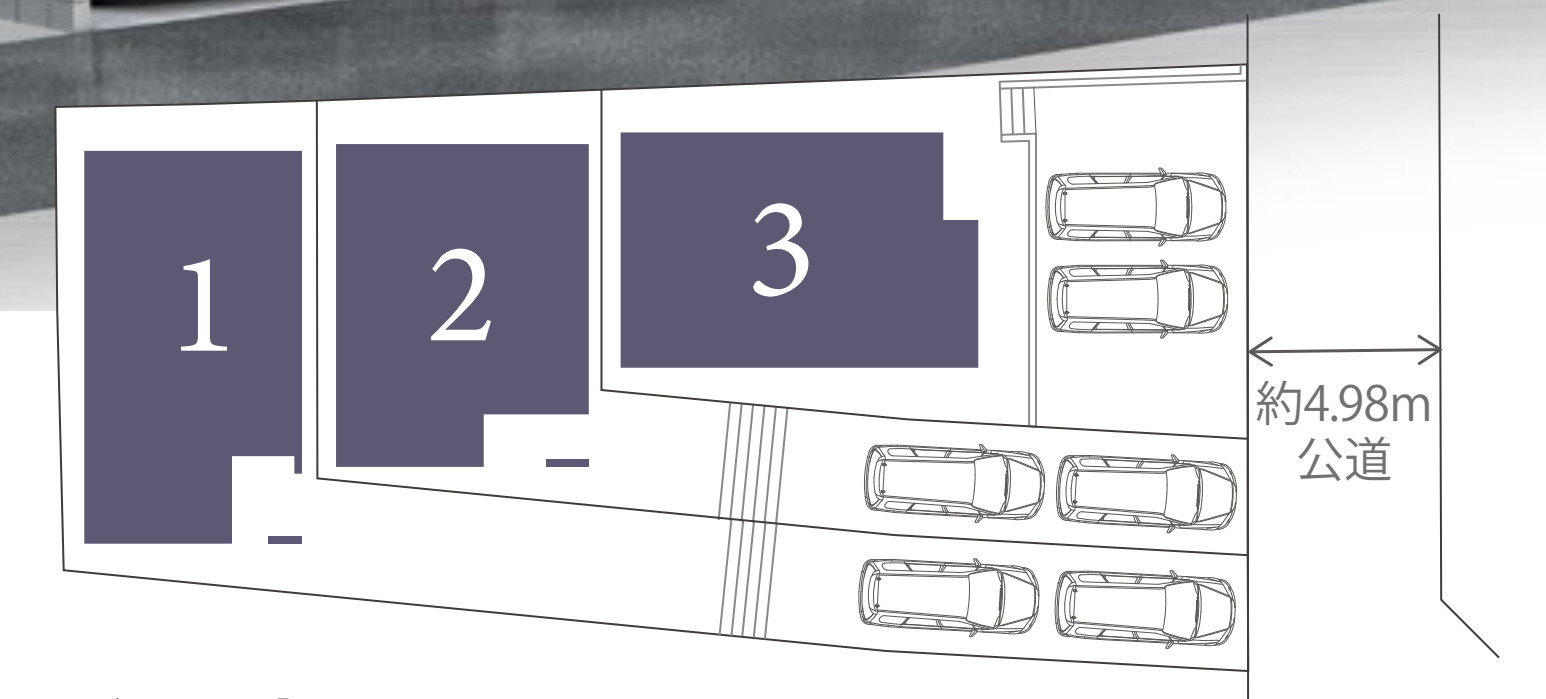 1

2

3

約4.98m
公道