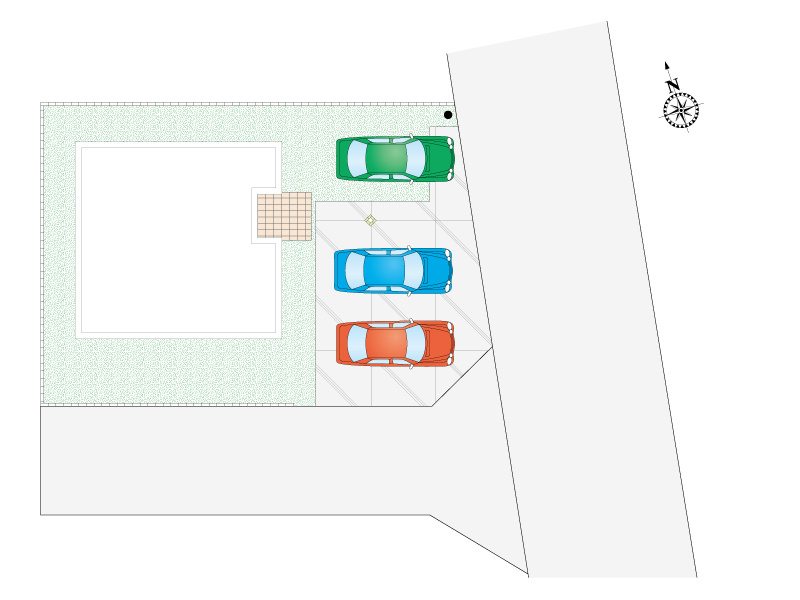 N