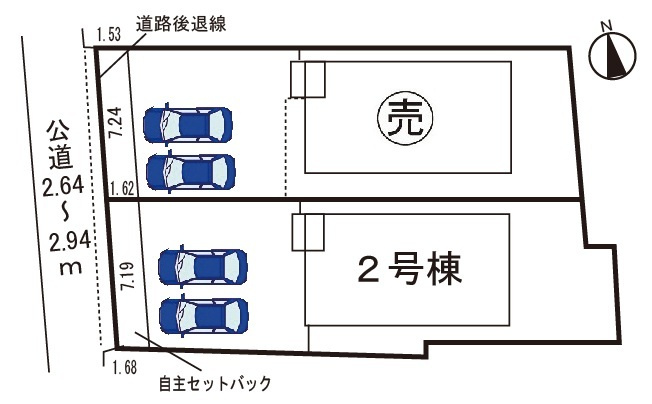 道路後退線
1.53
N
公道
2.64
~
2.94
m
7.24
売
1.62
7.19
2号棟
1.68
自主セットバック