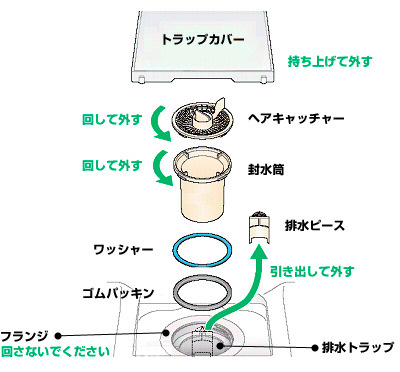 トラップカバー

持ち上げて外す

回して外す

ヘアキャッチャー

回して外す

封水筒

排水ピース

ワッシャー

引き出して外す

ゴムパッキン

フランジ
回さないでください

排水トラップ