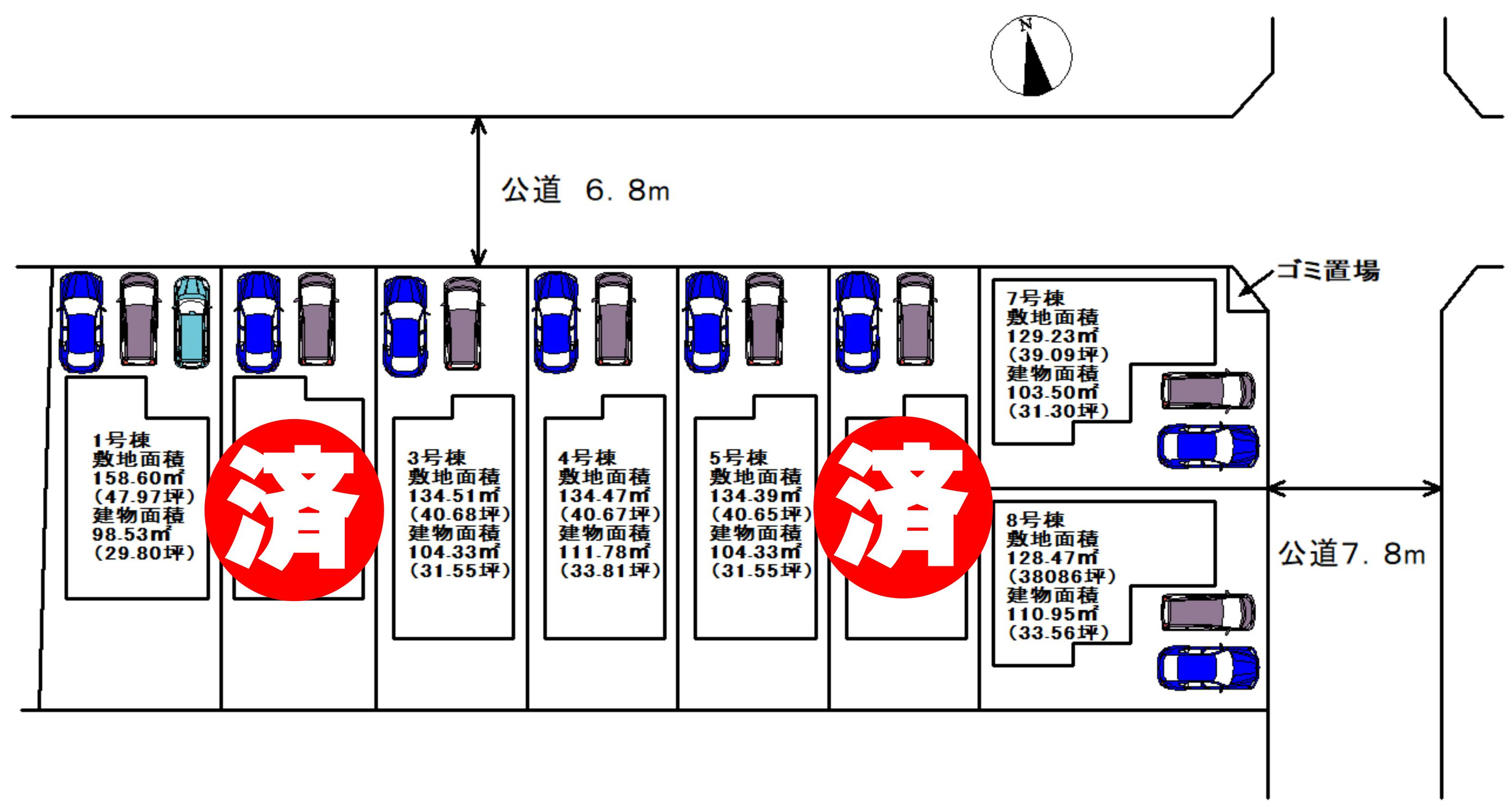 N

公道 6. 8m

ゴミ置場

1号棟
敷地面積
158.60㎡
(47.97坪)
建物面積
98.53㎡
(29.80坪)

済

3号棟
敷地面積
134.51㎡
(40.68坪)
建物面積
104.33㎡
(31.55坪)

4号棟
敷地面積
134.47㎡
(40.67坪)
建物面積
111.78㎡
(33.81坪)

5号棟
敷地面積
134.39㎡
(40.65坪)
建物面積
104.33㎡
(31.55坪)

済

7号棟
敷地面積
129.23㎡
(39.09坪)
建物面積
103.50㎡
(31.30坪)

8号棟
敷地面積
128.47㎡
(38086坪)
建物面積
110.95㎡
(33.56坪)

公道7. 8m