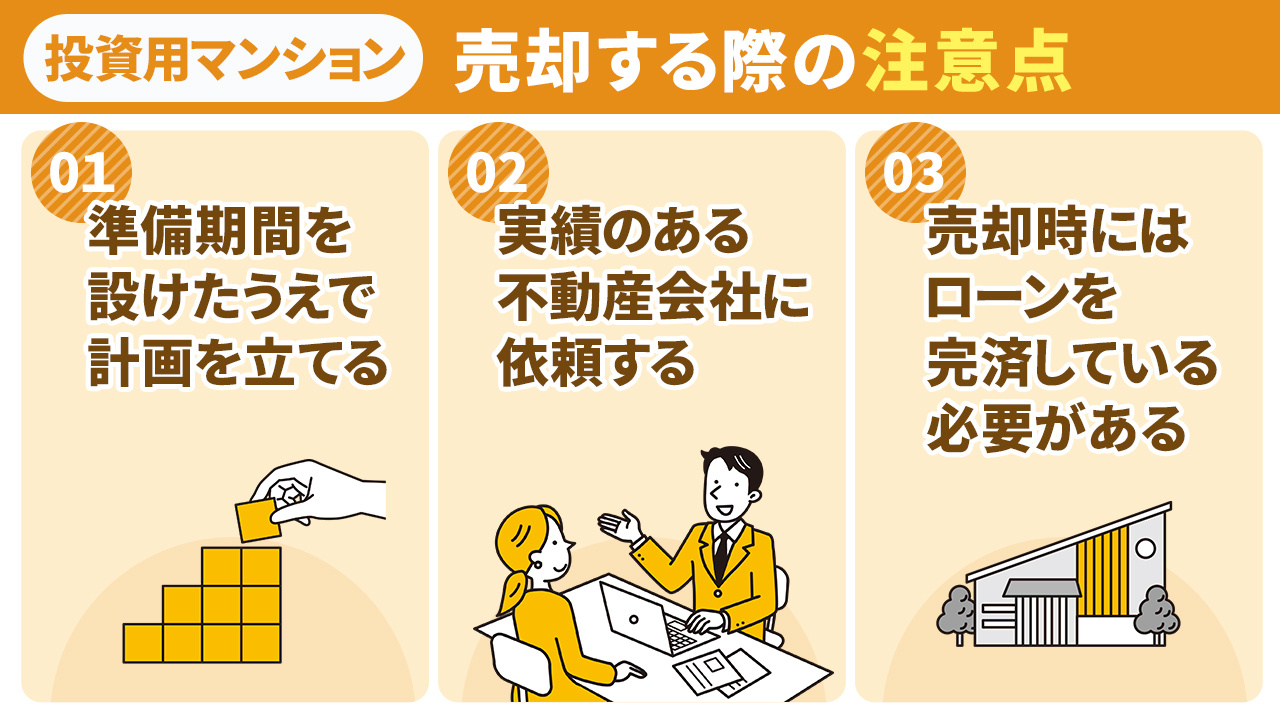 投資用マンション 売却する際の注意点

01
準備期間を設けたうえで計画を立てる

02
実績のある不動産会社に依頼する

03
売却時にはローンを完済している必要がある