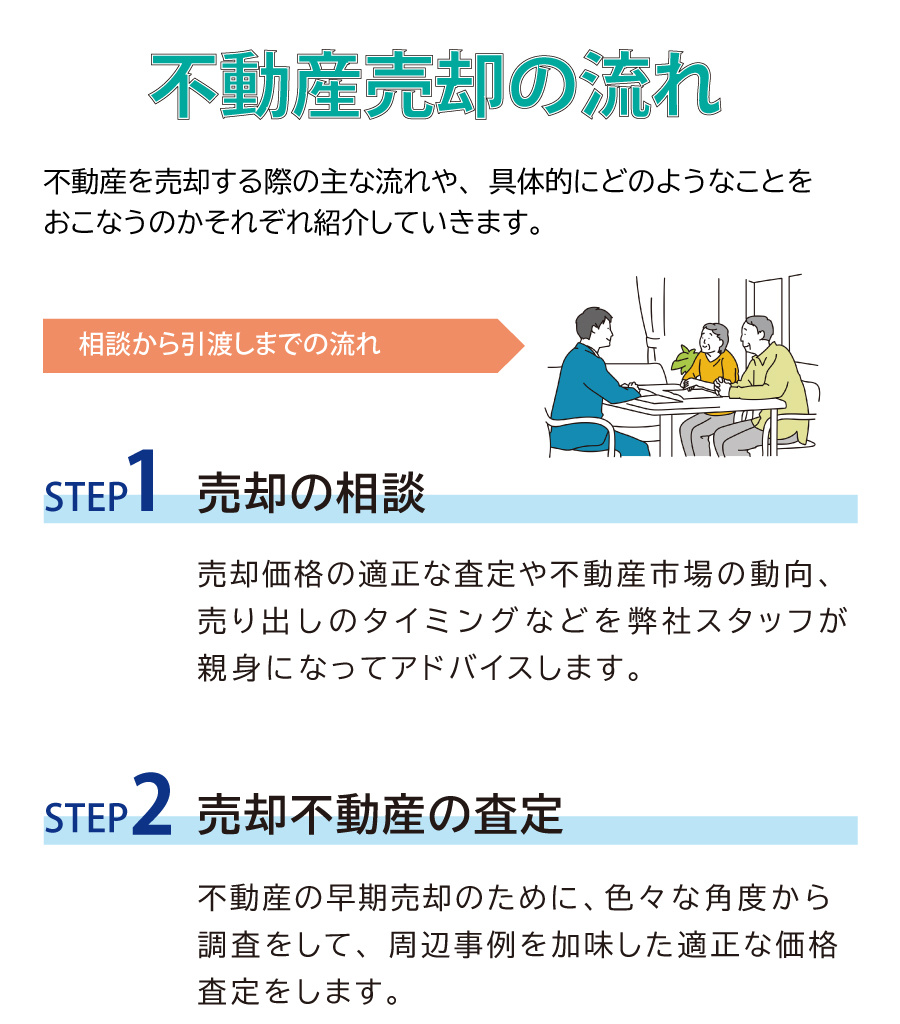 不動産売却の流れ

不動産を売却する際の主な流れや、具体的にどのようなことをおこなうのかそれぞれ紹介していきます。

相談から引渡しまでの流れ

STEP1 売却の相談

売却価格の適正な査定や不動産市場の動向、売り出しのタイミングなどを弊社スタッフが親身になってアドバイスします。

STEP2 売却不動産の査定

不動産の早期売却のために、色々な角度から調査をして、周辺事例を加味した適正な価格査定をします。