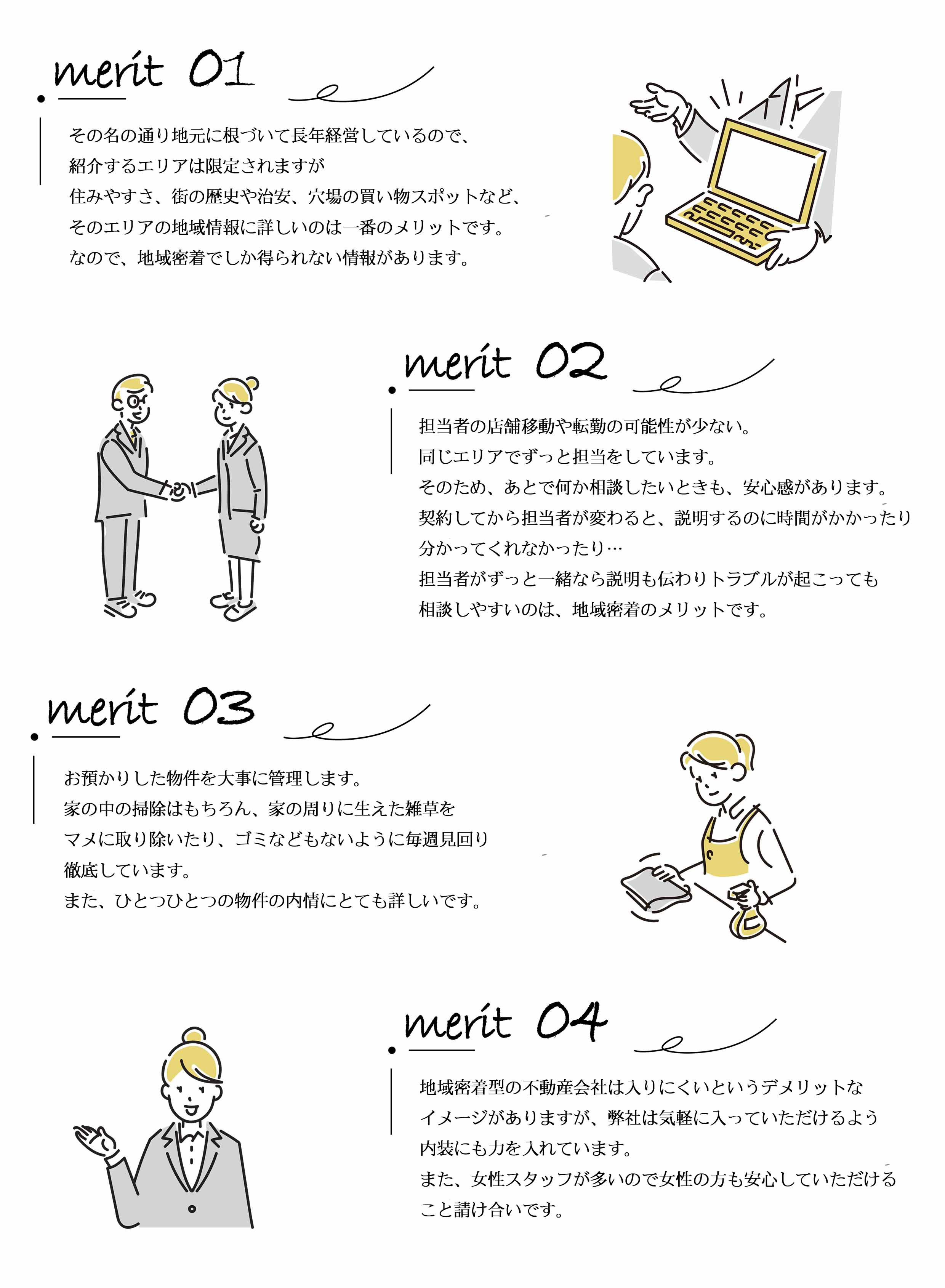 merit 01

その名の通り地元に根づいて長年経営しているので、
紹介するエリアは限定されますが
住みやすさ、街の歴史や治安、穴場の買い物スポットなど、
そのエリアの地域情報に詳しいのは一番のメリットです。
なので、地域密着でしか得られない情報があります。

merit 02

担当者の店舗移動や転勤の可能性が少ない。
同じエリアでずっと担当をしています。
そのため、あとで何か相談したいときも、安心感があります。
契約してから担当者が変わると、説明するのに時間がかかったり
分かってくれなかったり…
担当者がずっと一緒なら説明も伝わりトラブルが起こっても
相談しやすいのは、地域密着のメリットです。

merit 03

お預かりした物件を大事に管理します。
家の中の掃除はもちろん、家の周りに生えた雑草を
マメに取り除いたり、ゴミなどもないように毎週見回り
徹底しています。
また、ひとつひとつの物件の内情にとても詳しいです。

merit 04

地域密着型の不動産会社は入りにくいというデメリットな
イメージがありますが、弊社は気軽に入っていただけるよう
内装にも力を入れています。
また、女性スタッフが多いので女性の方も安心していただける
こと請け合いです。