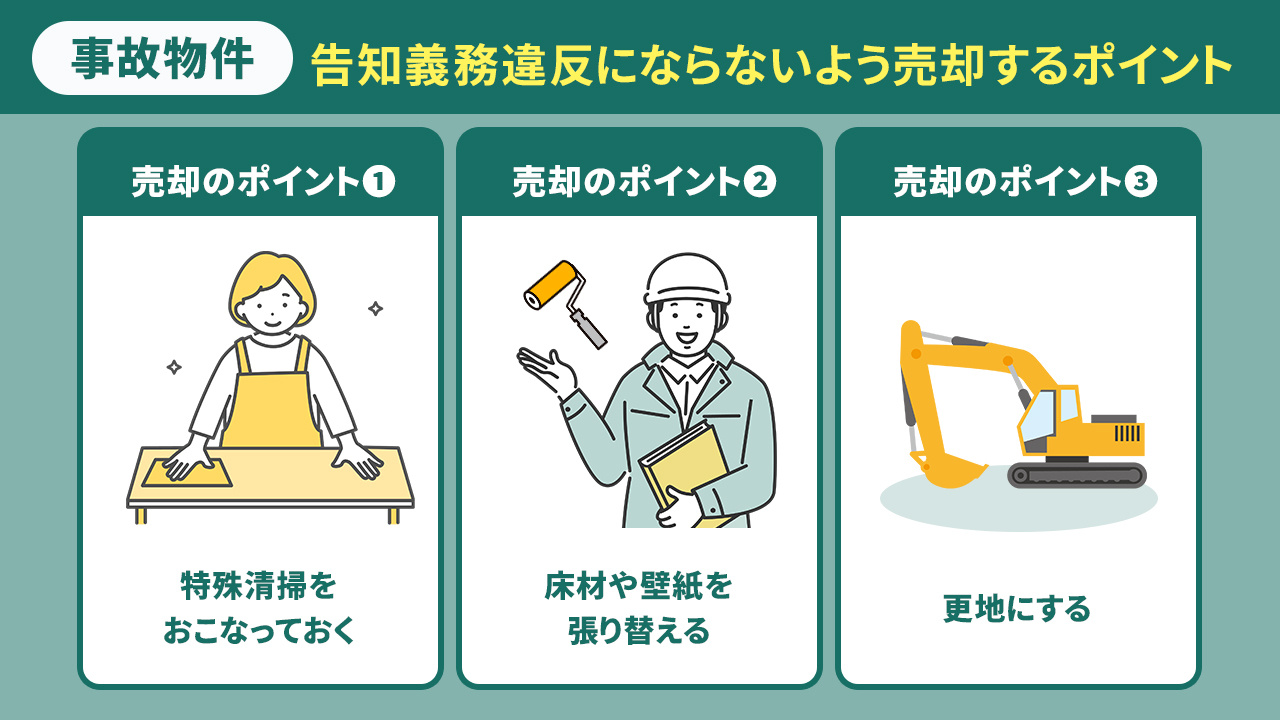 事故物件 告知義務違反にならないよう売却するポイント

売却のポイント❶

特殊清掃をおこなっておく

売却のポイント❷

床材や壁紙を張り替える

売却のポイント❸

更地にする