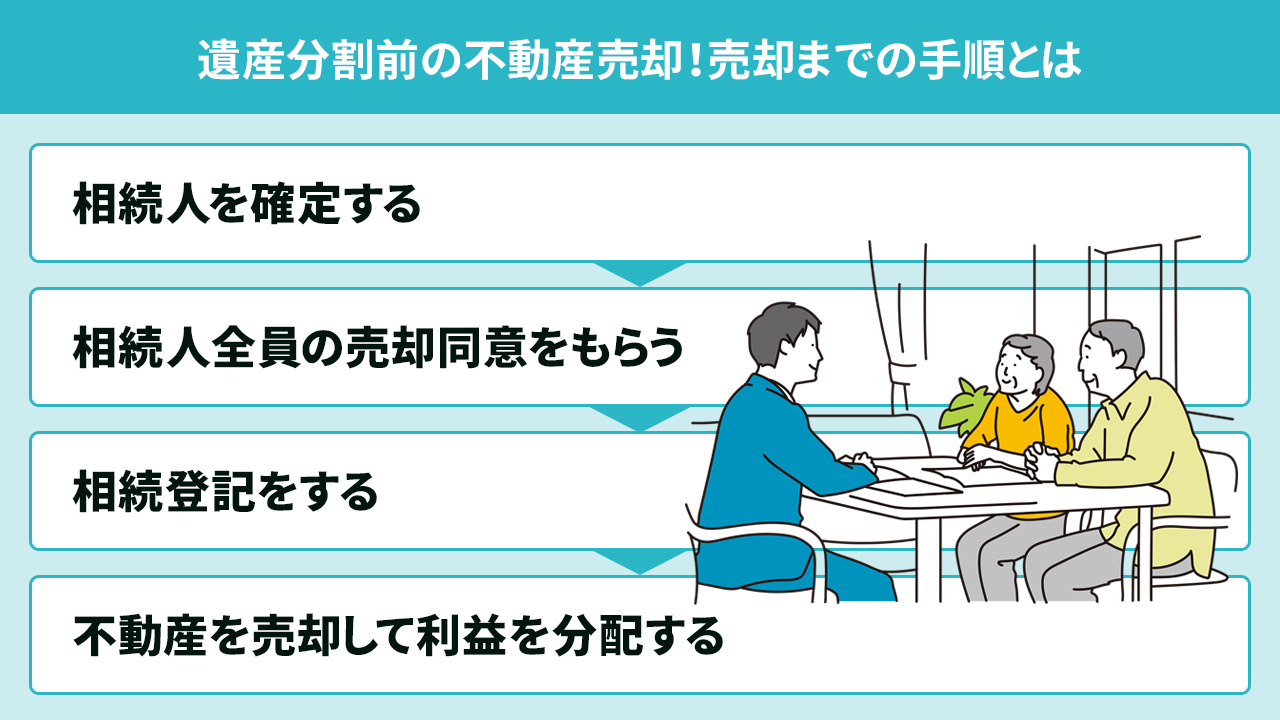 遺産分割前の不動産売却！売却までの手順とは

相続人を確定する

相続人全員の売却同意をもらう

相続登記をする

不動産を売却して利益を分配する