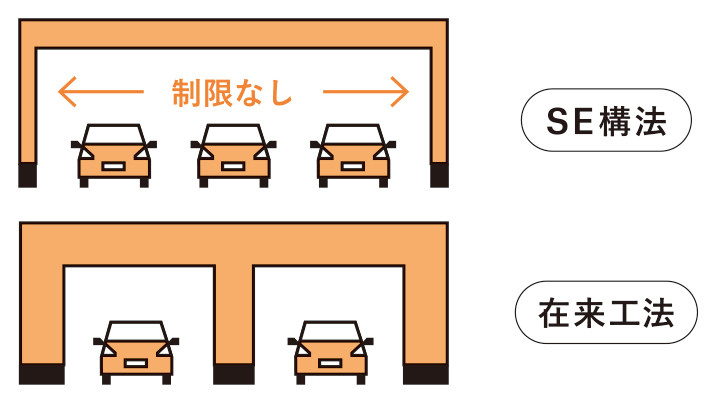 制限なし

SE構法

在来工法