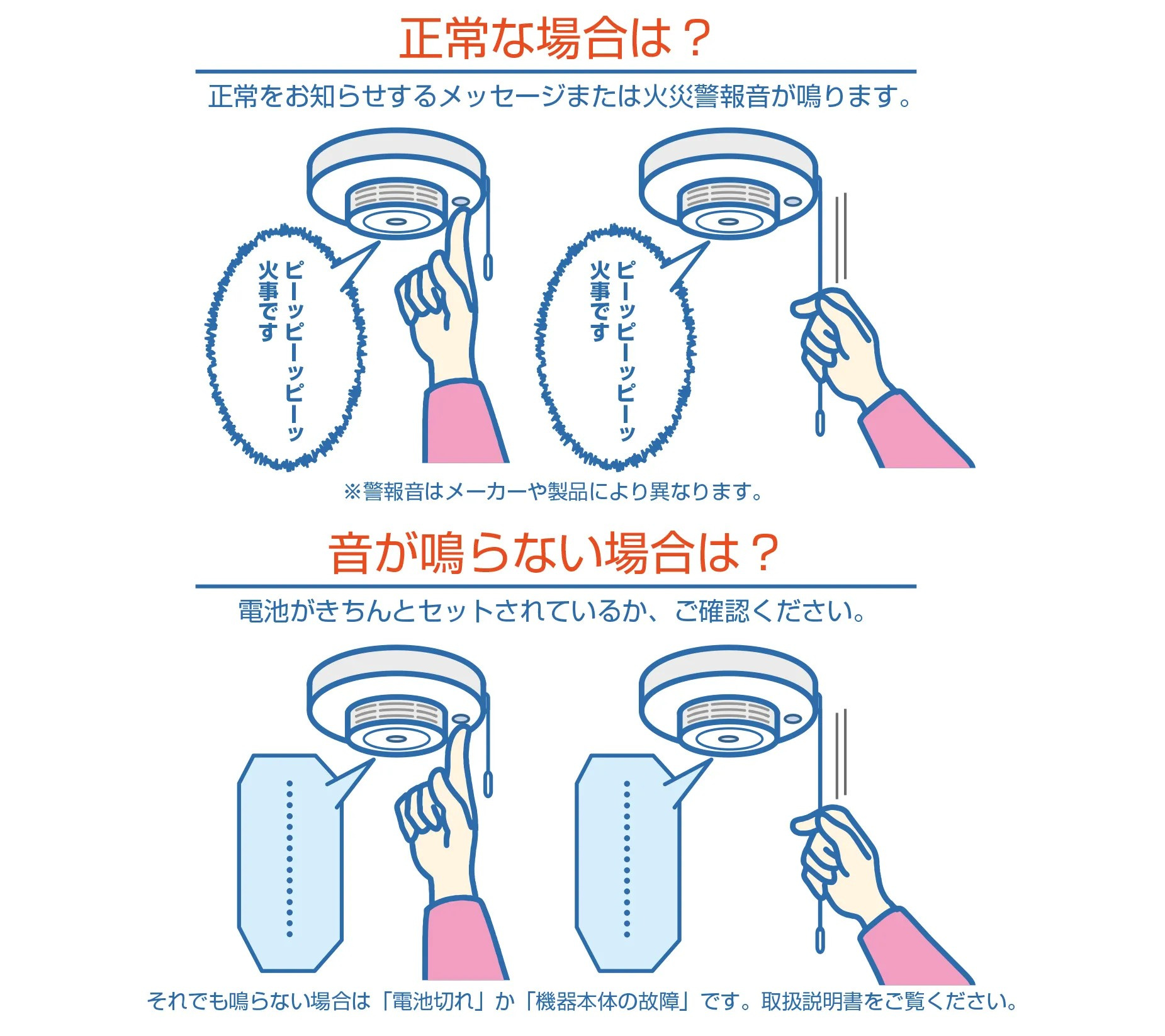 正常な場合は？

正常をお知らせするメッセージまたは火災警報音が鳴ります。

ピーッピーッピーッ
火事です

ピーッピーッピーッ
火事です

※警報音はメーカーや製品により異なります。

音が鳴らない場合は？

電池がきちんとセットされているか、ご確認ください。

…………

…………

それでも鳴らない場合は「電池切れ」か「機器本体の故障」です。取扱説明書をご覧ください。