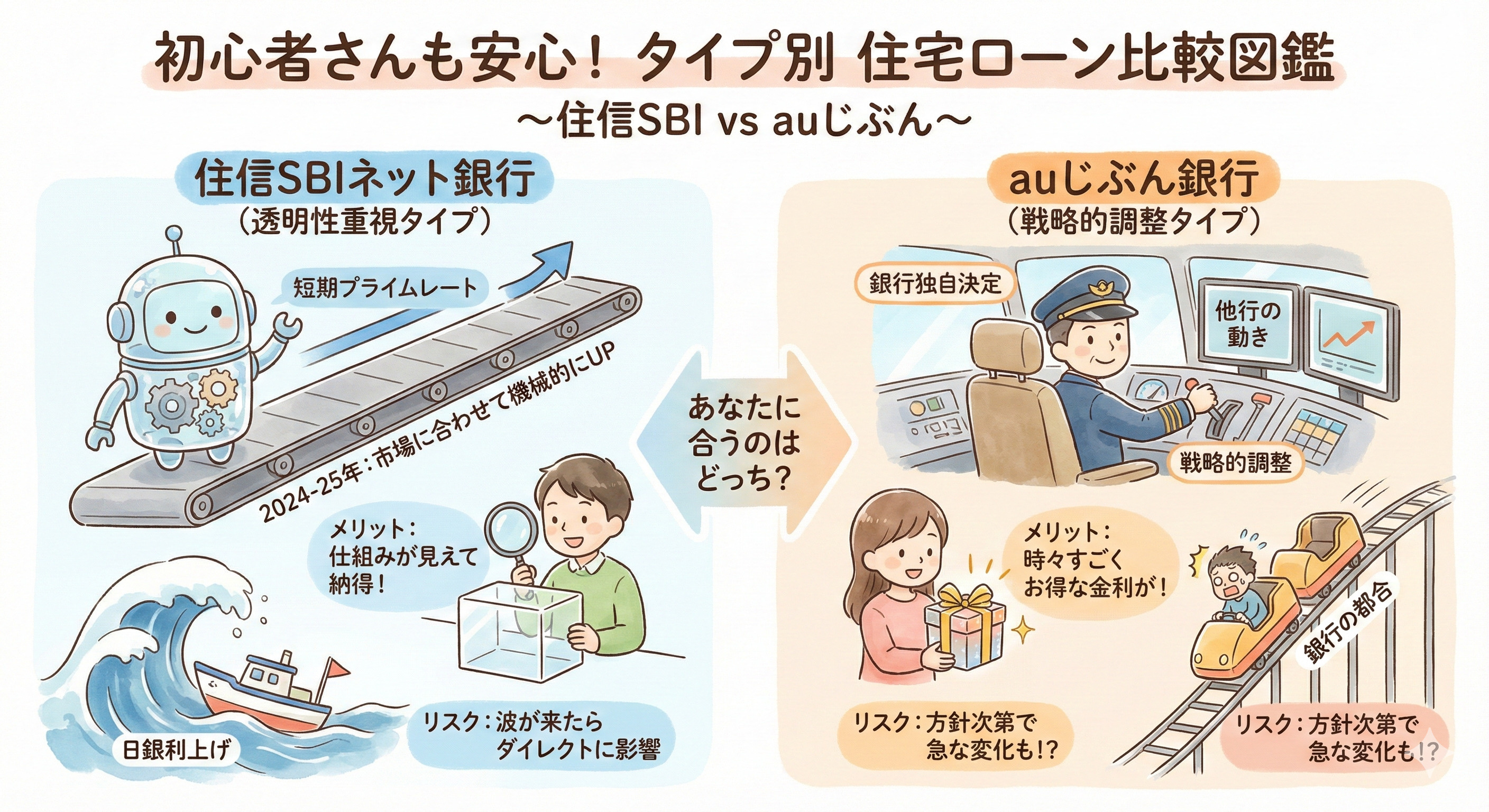 初心者さんも安心！ タイプ別 住宅ローン比較図鑑

～住信SBI vs auじぶん～

住信SBIネット銀行
（透明性重視タイプ）

短期プライムレート

2024-25年：市場に合わせて機械的にUP

メリット：
仕組みが見えて
納得！

日銀利上げ

リスク：波が来たら
ダイレクトに影響

あなたに
合うのは
どっち？

auじぶん銀行
（戦略的調整タイプ）

銀行独自決定

他行の
動き

戦略的調整

メリット：
時々すごく
お得な金利が！

銀行の都合

リスク：方針次第で
急な変化も!?

リスク：方針次第で
急な変化も!?