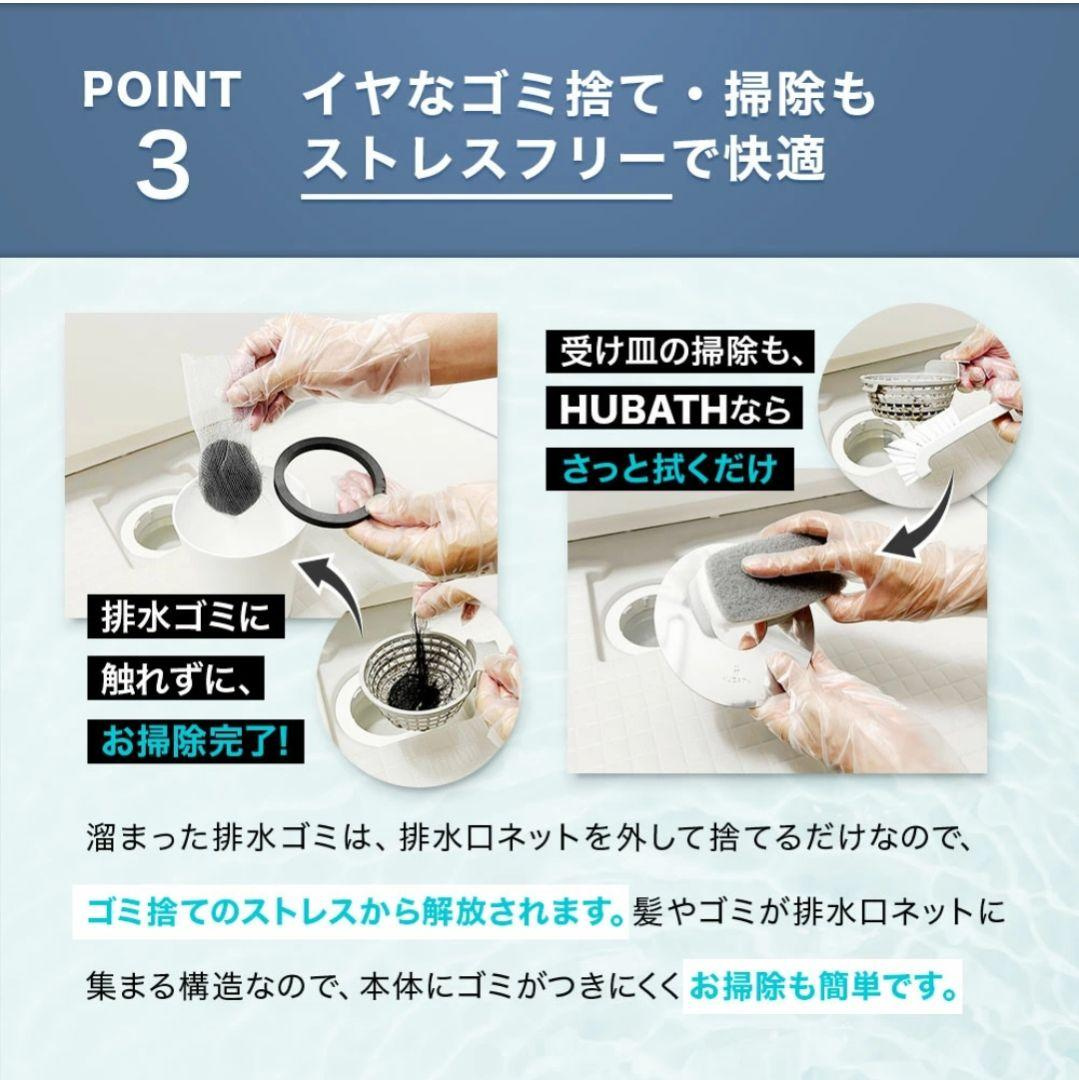 POINT 3

イヤなゴミ捨て・掃除も
ストレスフリーで快適

排水ゴミに
触れずに、
お掃除完了!

受け皿の掃除も、
HUBATHなら
さっと拭くだけ

溜まった排水ゴミは、排水口ネットを外して捨てるだけなので、ゴミ捨てのストレスから解放されます。髪やゴミが排水口ネットに集まる構造なので、本体にゴミがつきにくくお掃除も簡単です。