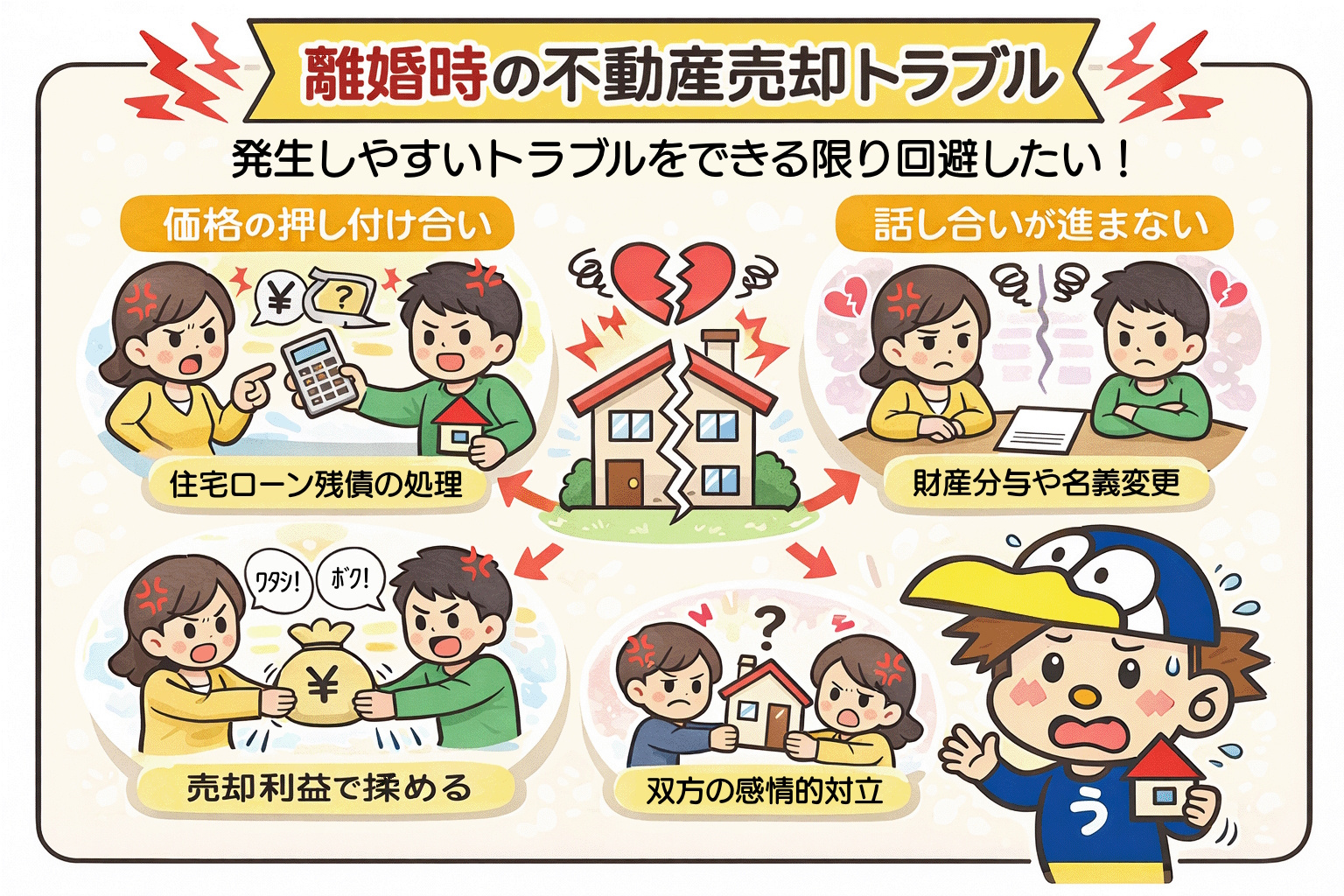 離婚時の不動産売却トラブル

発生しやすいトラブルをできる限り回避したい！

価格の押し付け合い

¥ ?

住宅ローン残債の処理

話し合いが進まない

財産分与や名義変更

ワタシ! ボク!

¥

売却利益で揉める

?

双方の感情的対立

う