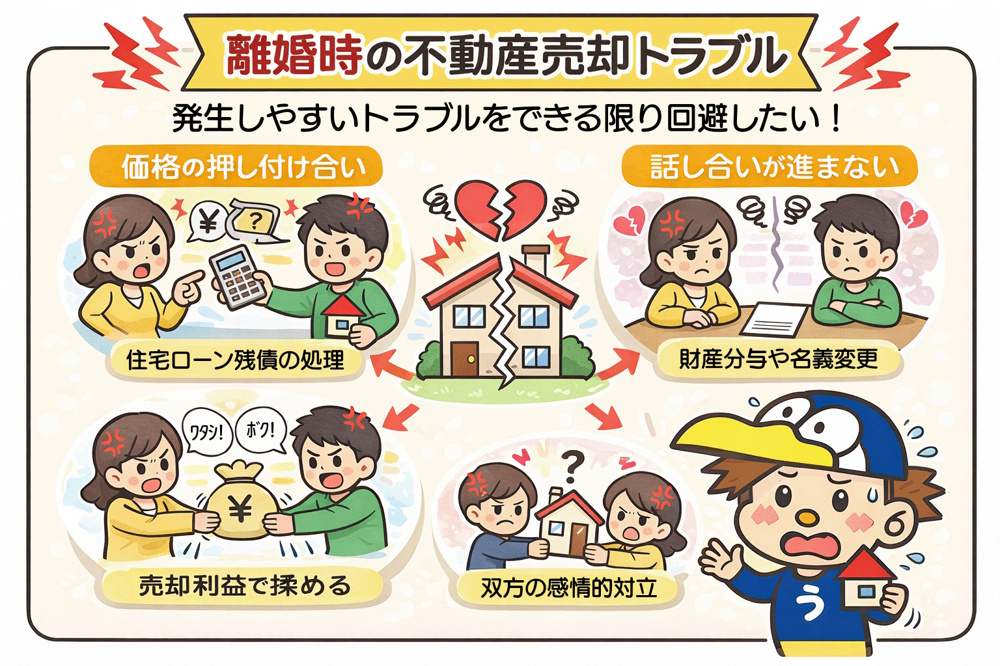 離婚時の不動産売却トラブル

発生しやすいトラブルをできる限り回避したい！

価格の押し付け合い

¥

?

住宅ローン残債の処理

話し合いが進まない

財産分与や名義変更

ワタシ!

ボク!

¥

売却利益で揉める

?

双方の感情的対立

う