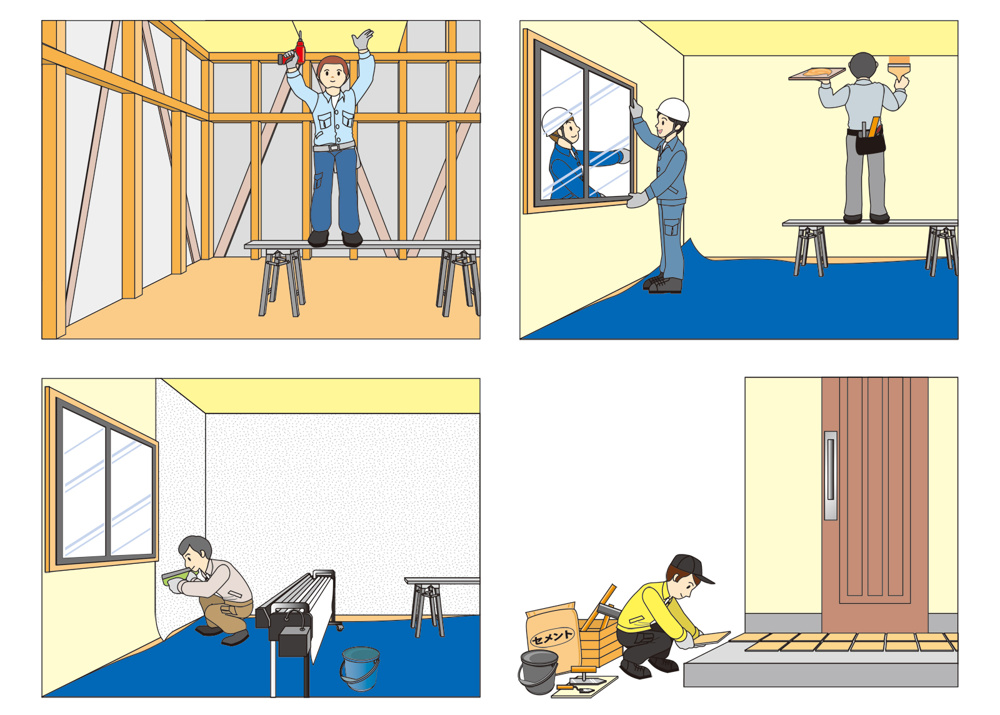 セメント