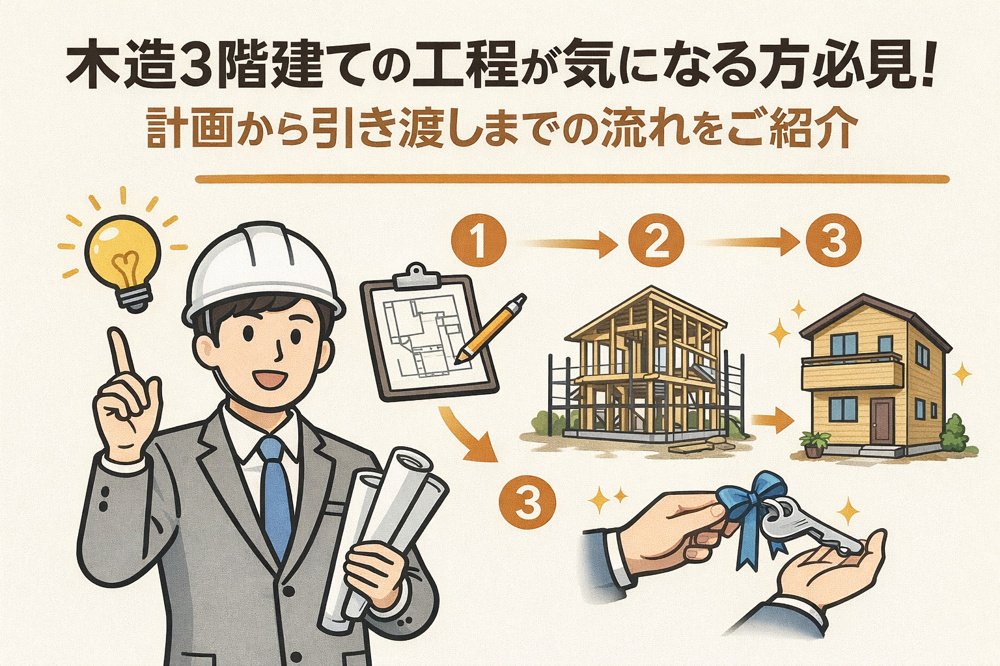 木造3階建ての工程が気になる方必見!
計画から引き渡しまでの流れをご紹介

1 2 3

3