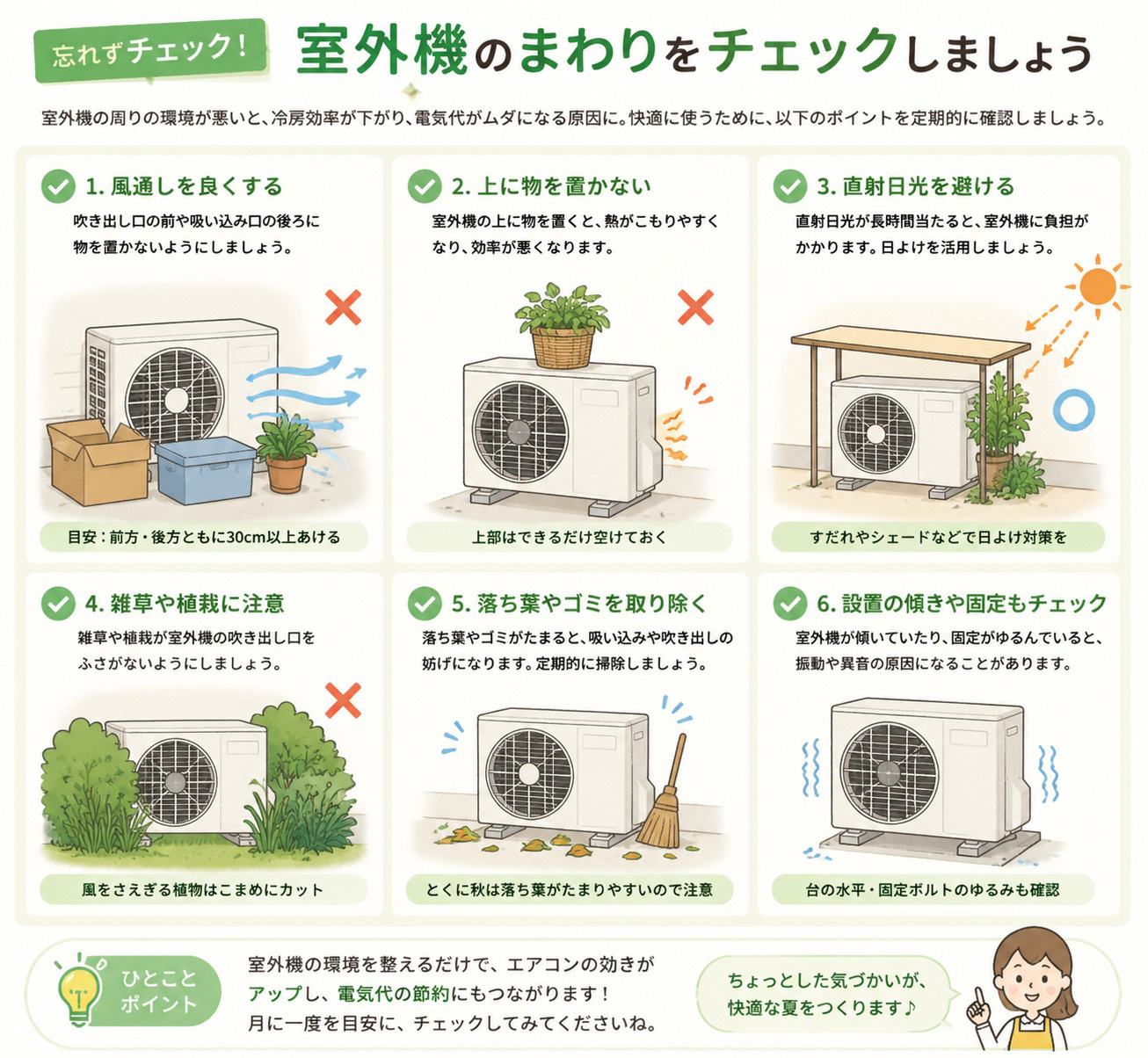 忘れずチェック！

室外機のまわりをチェックしましょう

室外機の周りの環境が悪いと、冷房効率が下がり、電気代がムダになる原因に。快適に使うために、以下のポイントを定期的に確認しましょう。

1. 風通しを良くする

吹き出し口の前や吸い込み口の後ろに物を置かないようにしましょう。

目安：前方・後方ともに30cm以上あける

2. 上に物を置かない

室外機の上に物を置くと、熱がこもりやすくなり、効率が悪くなります。

上部はできるだけ空けておく

3. 直射日光を避ける

直射日光が長時間当たると、室外機に負担がかかります。日よけを活用しましょう。

すだれやシェードなどで日よけ対策を

4. 雑草や植栽に注意

雑草や植栽が室外機の吹き出し口をふさがないようにしましょう。

風をさえぎる植物はこまめにカット

5. 落ち葉やゴミを取り除く

落ち葉やゴミがたまると、吸い込みや吹き出しの妨げになります。定期的に掃除しましょう。

とくに秋は落ち葉がたまりやすいので注意

6. 設置の傾きや固定もチェック

室外機が傾いていたり、固定がゆるんでいると、振動や異音の原因になることがあります。

台の水平・固定ボルトのゆるみも確認

ひとこと ポイント

室外機の環境を整えるだけで、エアコンの効きがアップし、電気代の節約にもつながります！
月に一度を目安に、チェックしてみてくださいね。

ちょっとした気づかいが、快適な夏をつくります♪