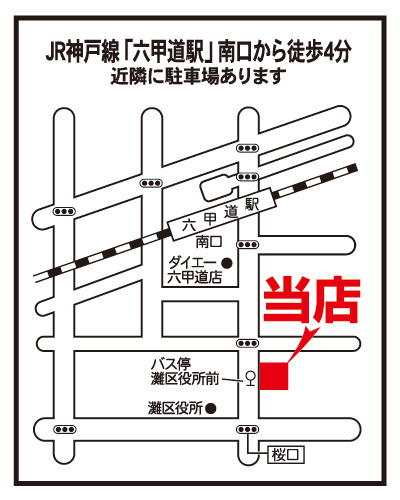 JR神戸線「六甲道駅」南口から徒歩4分
近隣に駐車場あります

六甲道駅
南口
ダイエー
六甲道店
当店
バス停
灘区役所前
灘区役所
桜口